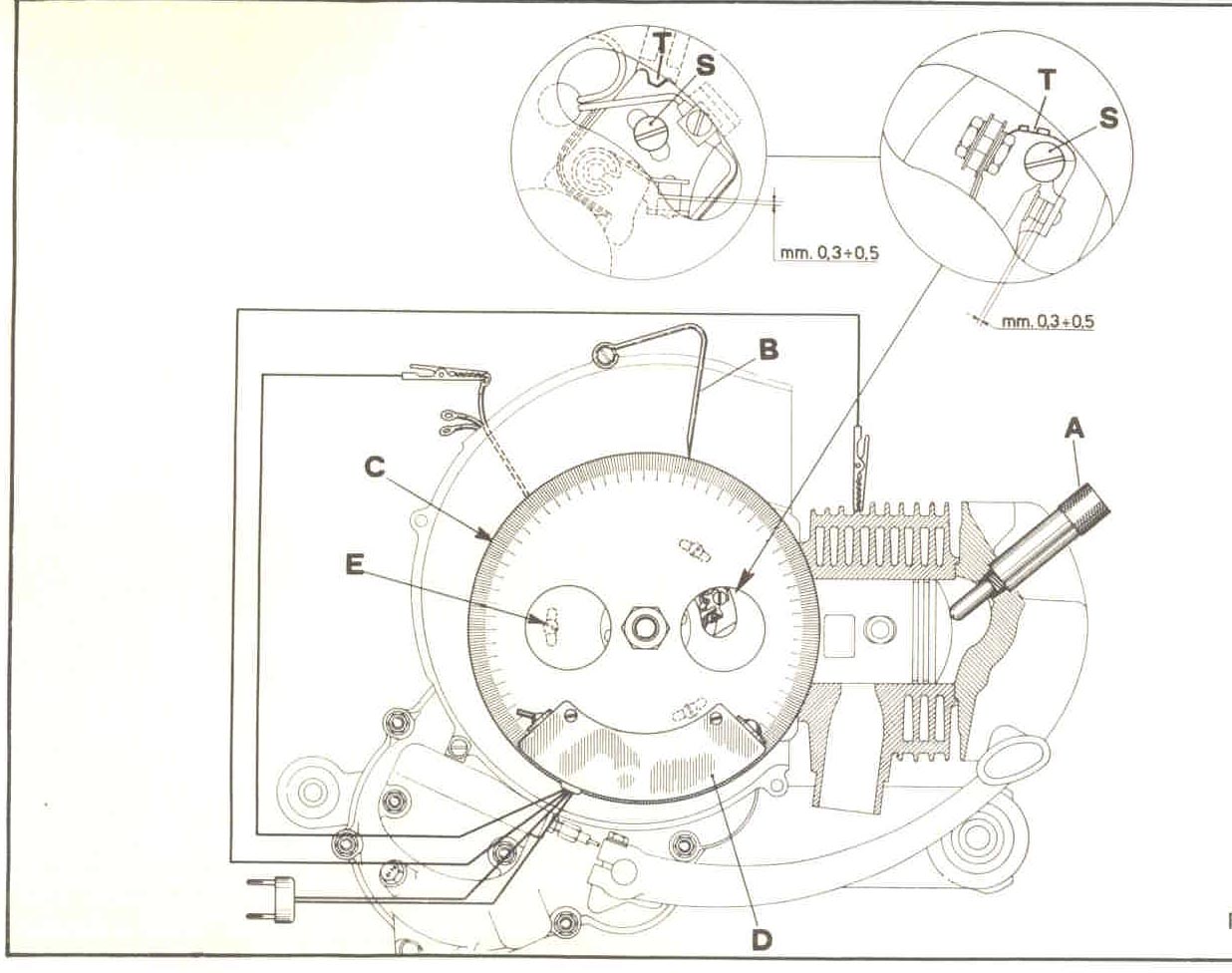 T
S
mm. 0,3÷0,5
T
S
mm. 0,3÷0,5
B
A
C
E
D