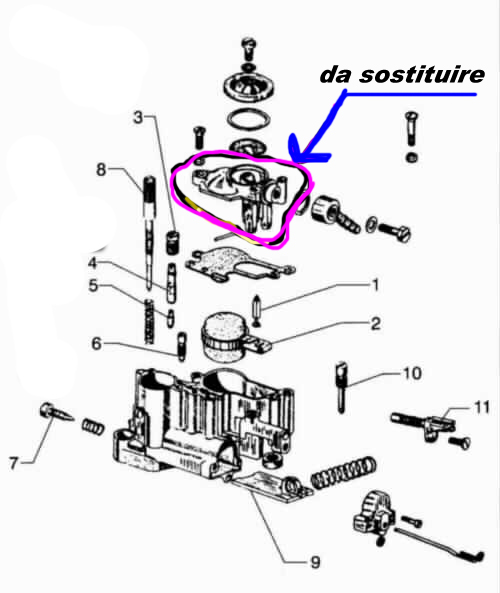 da sostituire

3
8
4
5
6
1
2
10
11
7
9