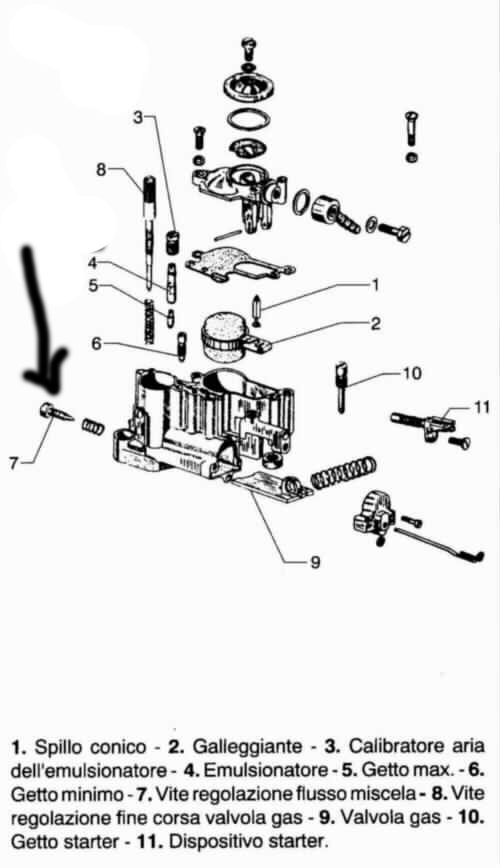 3
8
4
5
6
7
1
2
10
11
9

1. Spillo conico - 2. Galleggiante - 3. Calibratore aria dell'emulsionatore - 4. Emulsionatore - 5. Getto max. - 6. Getto minimo - 7. Vite regolazione flusso miscela - 8. Vite regolazione fine corsa valvola gas - 9. Valvola gas - 10. Getto starter - 11. Dispositivo starter.